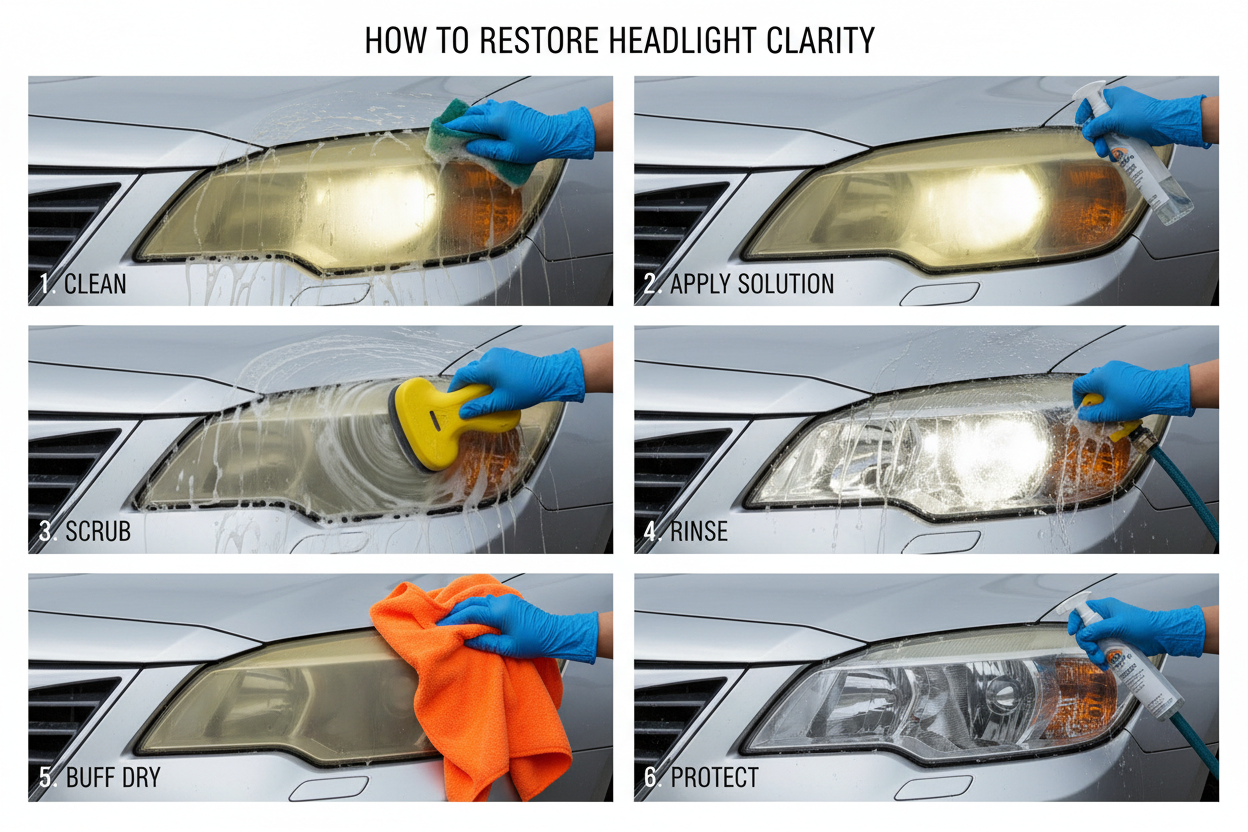 HOW TO RESTORE HEADLIGHT CLARITY

1. CLEAN

2. APPLY SOLUTION

3. SCRUB

4. RINSE

5. BUFF DRY

6. PROTECT